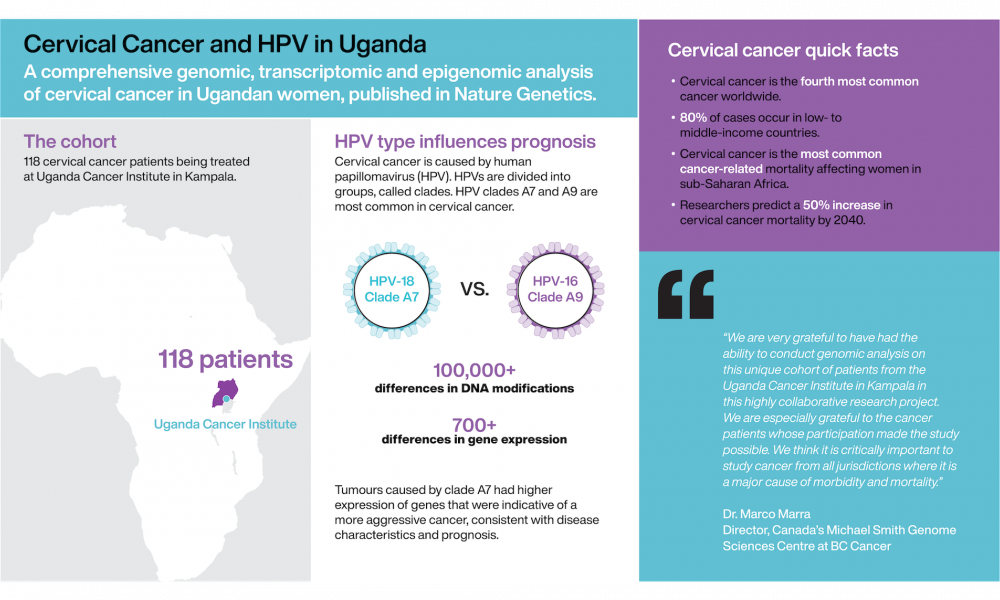 Cervical Cancer and HPV in Uganda

A comprehensive genomic, transcriptomic and epigenomic analysis of cervical cancer in Ugandan women, published in Nature Genetics.

The cohort

118 cervical cancer patients being treated at Uganda Cancer Institute in Kampala.

118 patients

Uganda Cancer Institute

HPV type influences prognosis

Cervical cancer is caused by human papillomavirus (HPV). HPVs are divided into groups, called clades. HPV clades A7 and A9 are most common in cervical cancer.

HPV-18 Clade A7

VS.

HPV-16 Clade A9

100,000+
differences in DNA modifications

700+
differences in gene expression

Tumours caused by clade A7 had higher expression of genes that were indicative of a more aggressive cancer, consistent with disease characteristics and prognosis.

Cervical cancer quick facts

• Cervical cancer is the fourth most common cancer worldwide.
• 80% of cases occur in low- to middle-income countries.
• Cervical cancer is the most common cancer-related mortality affecting women in sub-Saharan Africa.
• Researchers predict a 50% increase in cervical cancer mortality by 2040.

"We are very grateful to have had the ability to conduct genomic analysis on this unique cohort of patients from the Uganda Cancer Institute in Kampala in this highly collaborative research project. We are especially grateful to the cancer patients whose participation made the study possible. We think it is critically important to study cancer from all jurisdictions where it is a major cause of morbidity and mortality."

Dr. Marco Marra
Director, Canada's Michael Smith Genome Sciences Centre at BC Cancer